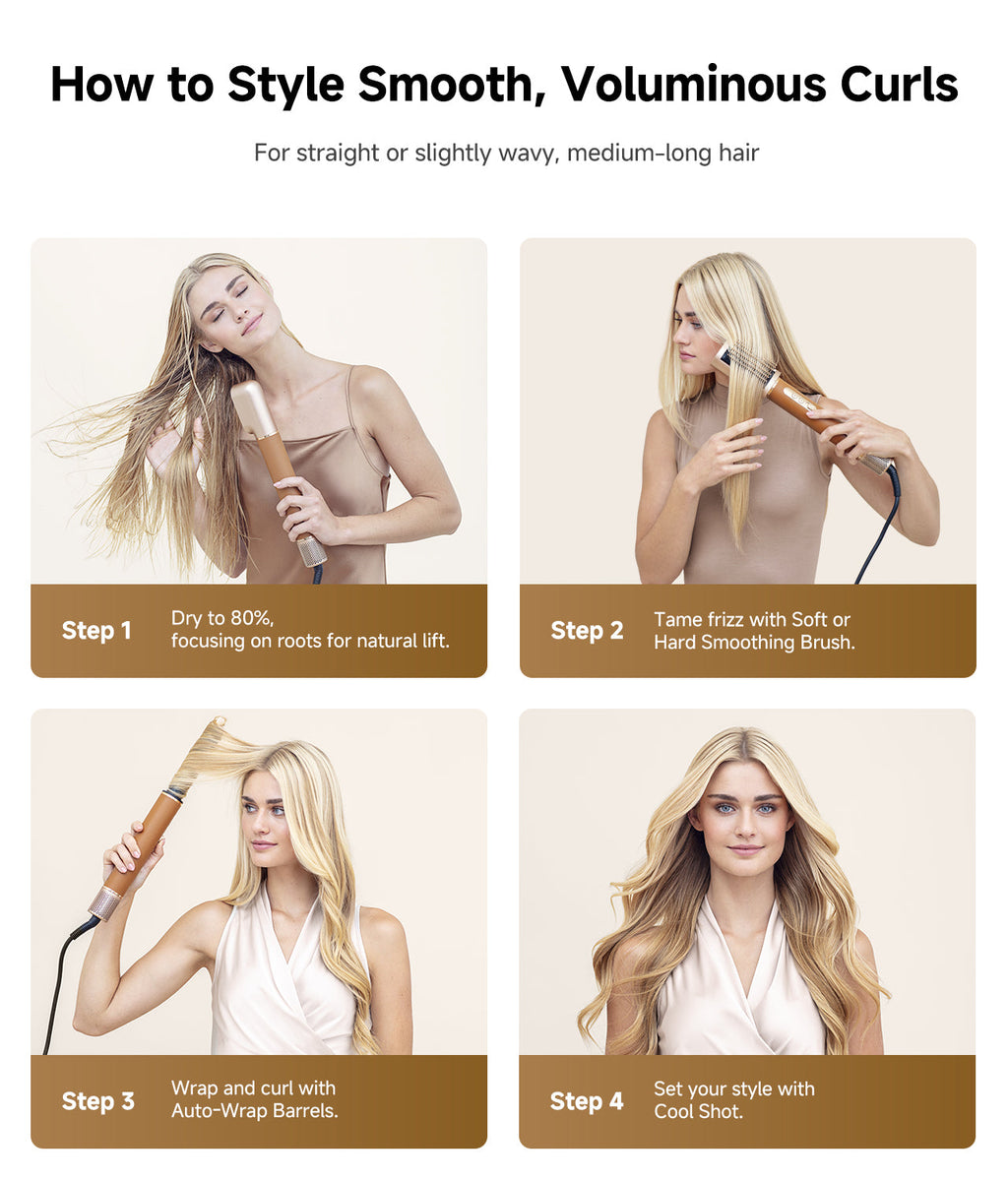 How to Style Smooth, Voluminous Curls

For straight or slightly wavy, medium-long hair

Step 1
Dry to 80%, focusing on roots for natural lift.

Step 2
Tame frizz with Soft or Hard Smoothing Brush.

Step 3
Wrap and curl with Auto-Wrap Barrels.

Step 4
Set your style with Cool Shot.